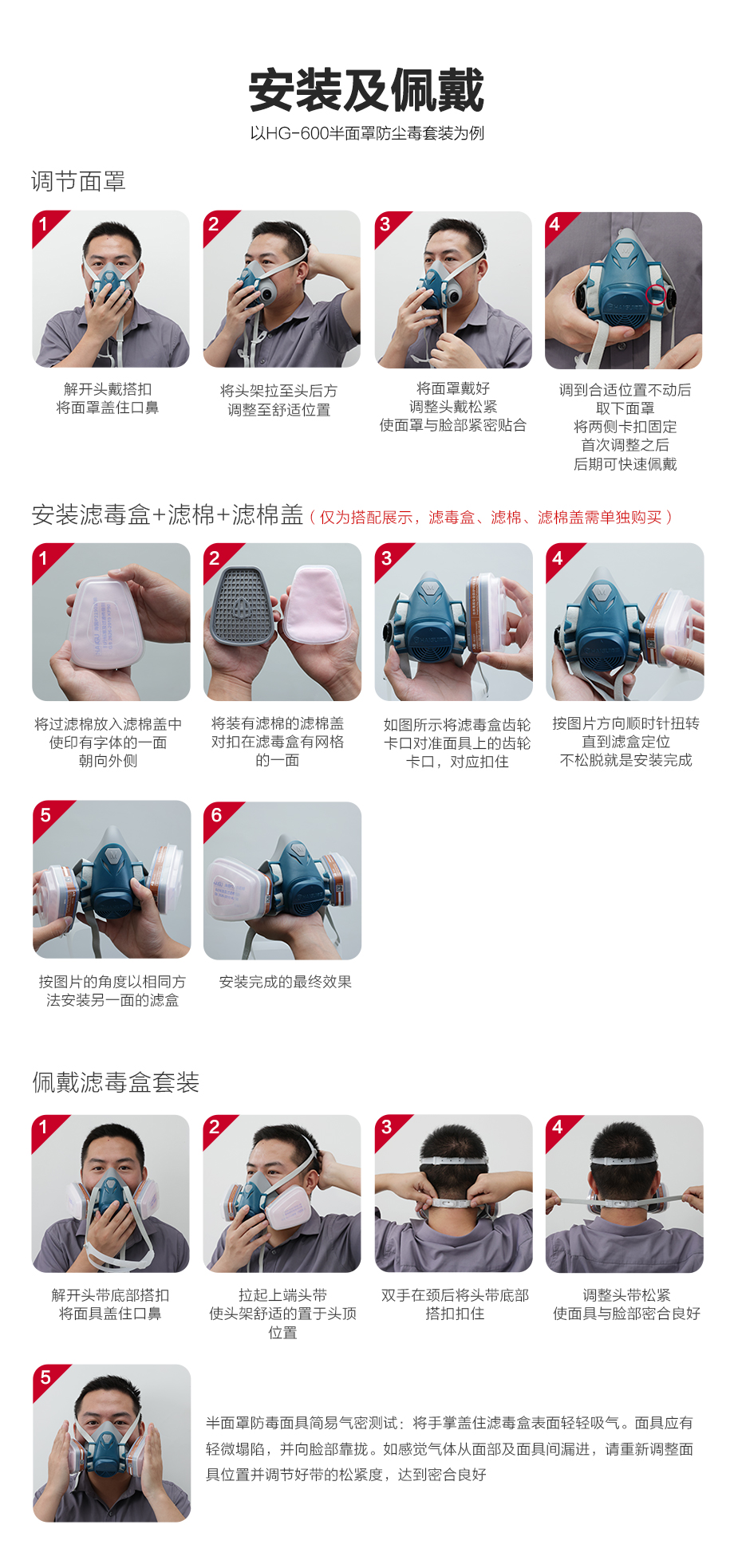 安装及佩戴

以HG-600半面罩防尘毒套装为例

调节面罩

1

解开头戴搭扣
将面罩盖住口鼻

2

将头架拉至头后方
调整至舒适位置

3

将面罩戴好
调整头戴松紧
使面罩与脸部紧密贴合

4

调到合适位置不动后
取下面罩
将两侧卡扣固定
首次调整之后
后期可快速佩戴

安装滤毒盒+滤棉+滤棉盖（仅为搭配展示，滤毒盒、滤棉、滤棉盖需单独购买）

1

将过滤棉放入滤棉盖中
使印有字体的一面
朝向外侧

2

将装有滤棉的滤棉盖
对扣在滤毒盒有网格
的一面

3

如图所示将滤毒盒齿轮
卡口对准面具上的齿轮
卡口，对应扣住

4

按图片方向顺时针扭转
直到滤盒定位
不松脱就是安装完成

5

按图片的角度以相同方
法安装另一面的滤盒

6

安装完成的最终效果

佩戴滤毒盒套装

1

解开头带底部搭扣
将面具盖住口鼻

2

拉起上端头带
使头架舒适的置于头顶
位置

3

双手在颈后将头带底部
搭扣扣住

4

调整头带松紧
使面具与脸部密合良好

5

半面罩防毒面具简易气密测试：将手掌盖住滤毒盒表面轻轻吸气。面具应有轻微塌陷，并向脸部靠拢。如感觉气体从面部及面具间漏进，请重新调整面具位置并调节好带的松紧度，达到密合良好